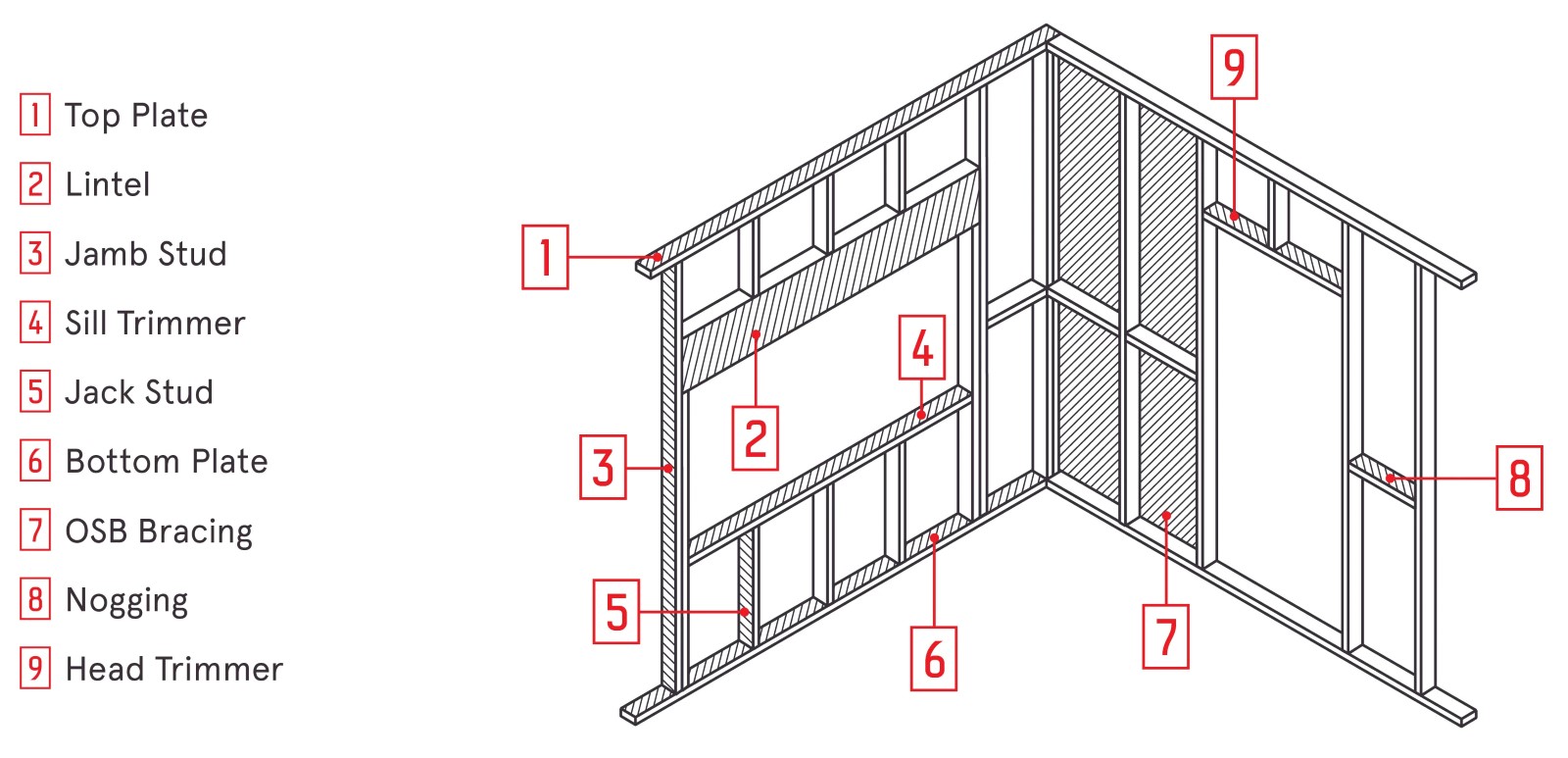 1 Top Plate
2 Lintel
3 Jamb Stud
4 Sill Trimmer
5 Jack Stud
6 Bottom Plate
7 OSB Bracing
8 Nogging
9 Head Trimmer

1
2
3
4
5
6
7
8
9